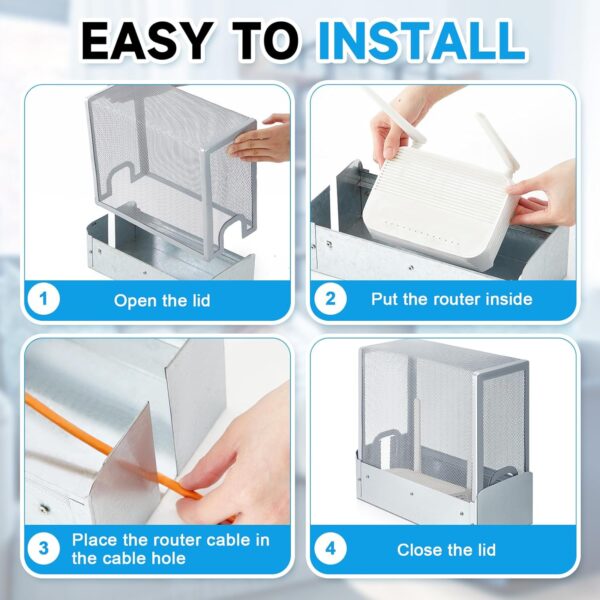 EASY TO INSTALL

1 Open the lid

2 Put the router inside

3 Place the router cable in the cable hole

4 Close the lid